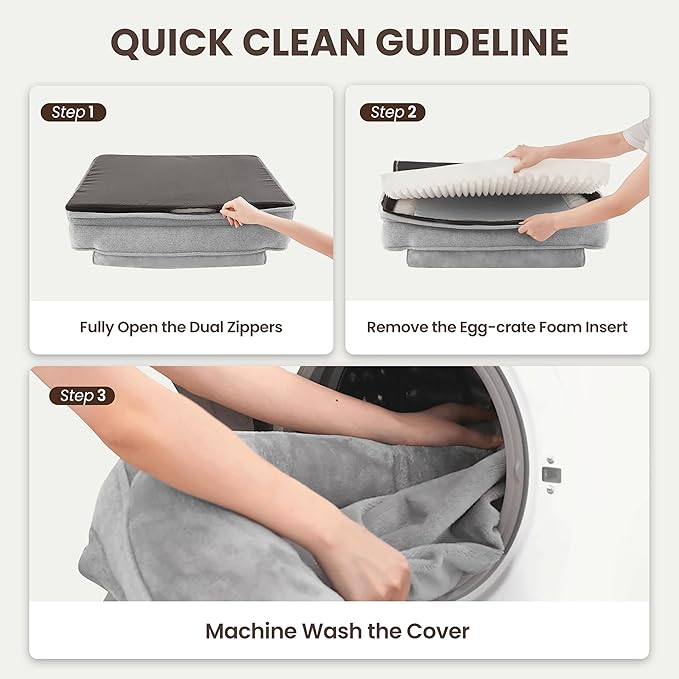 QUICK CLEAN GUIDELINE

Step 1

Fully Open the Dual Zippers

Step 2

Remove the Egg-crate Foam Insert

Step 3

Machine Wash the Cover