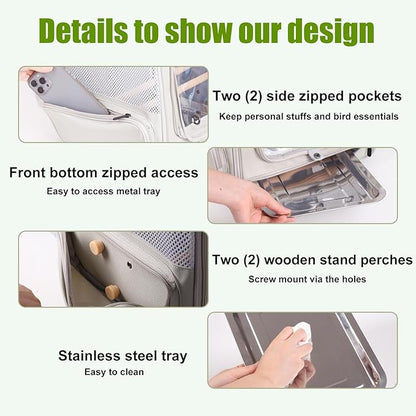 Details to show our design

Two (2) side zipped pockets

Keep personal stuffs and bird essentials

Front bottom zipped access

Easy to access metal tray

Two (2) wooden stand perches

Screw mount via the holes

Stainless steel tray

Easy to clean