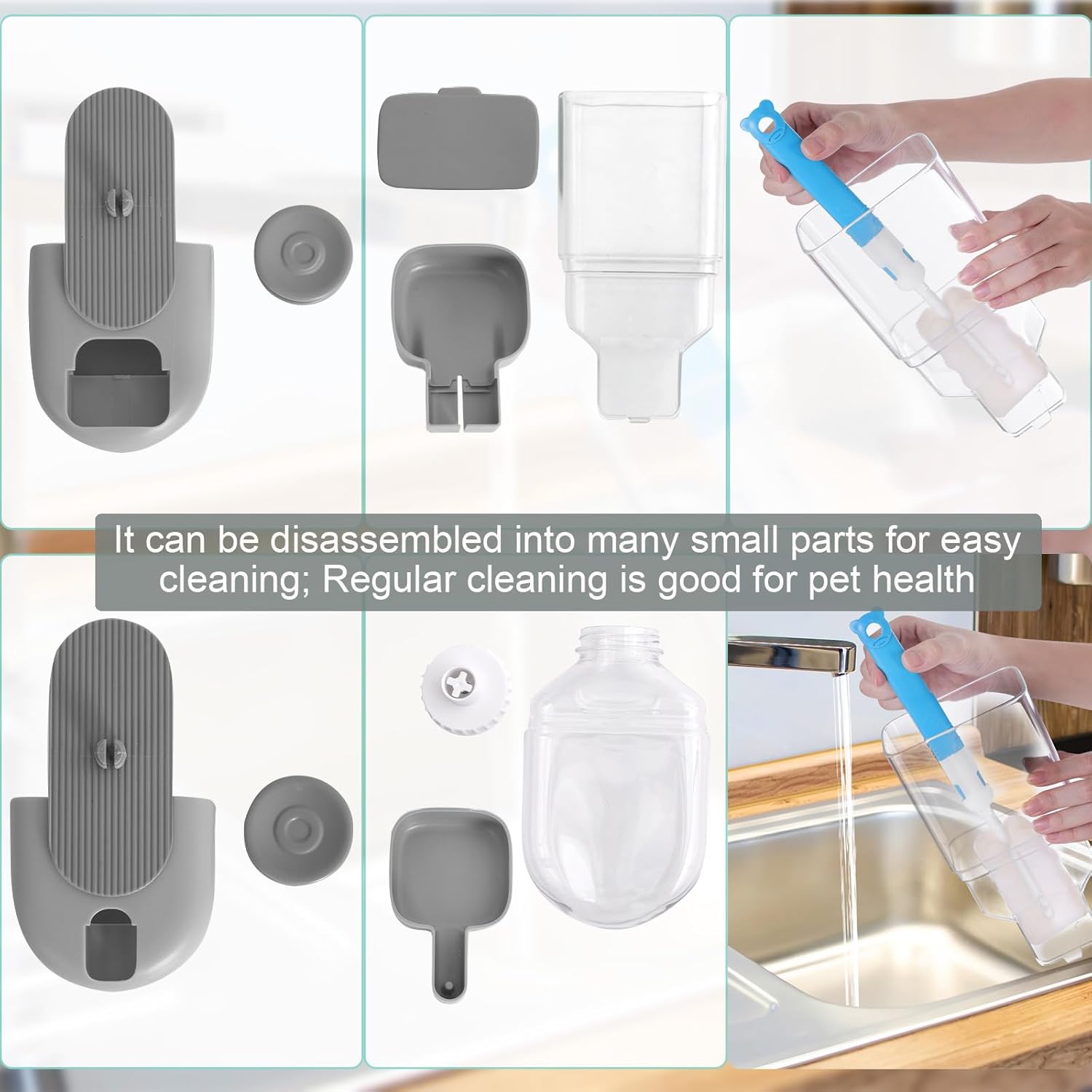 It can be disassembled into many small parts for easy cleaning; Regular cleaning is good for pet health