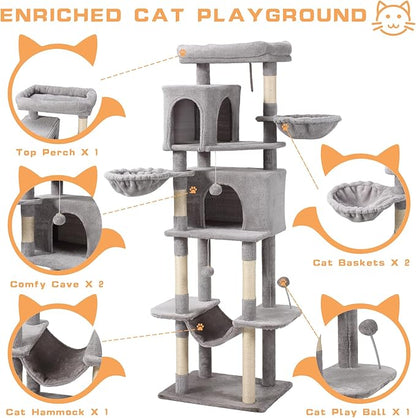 ENRICHED CAT PLAYGROUND

Top Perch X 1

Comfy Cave X 2

Cat Hammock X 1

Cat Baskets X 2

Cat Play Ball X 1