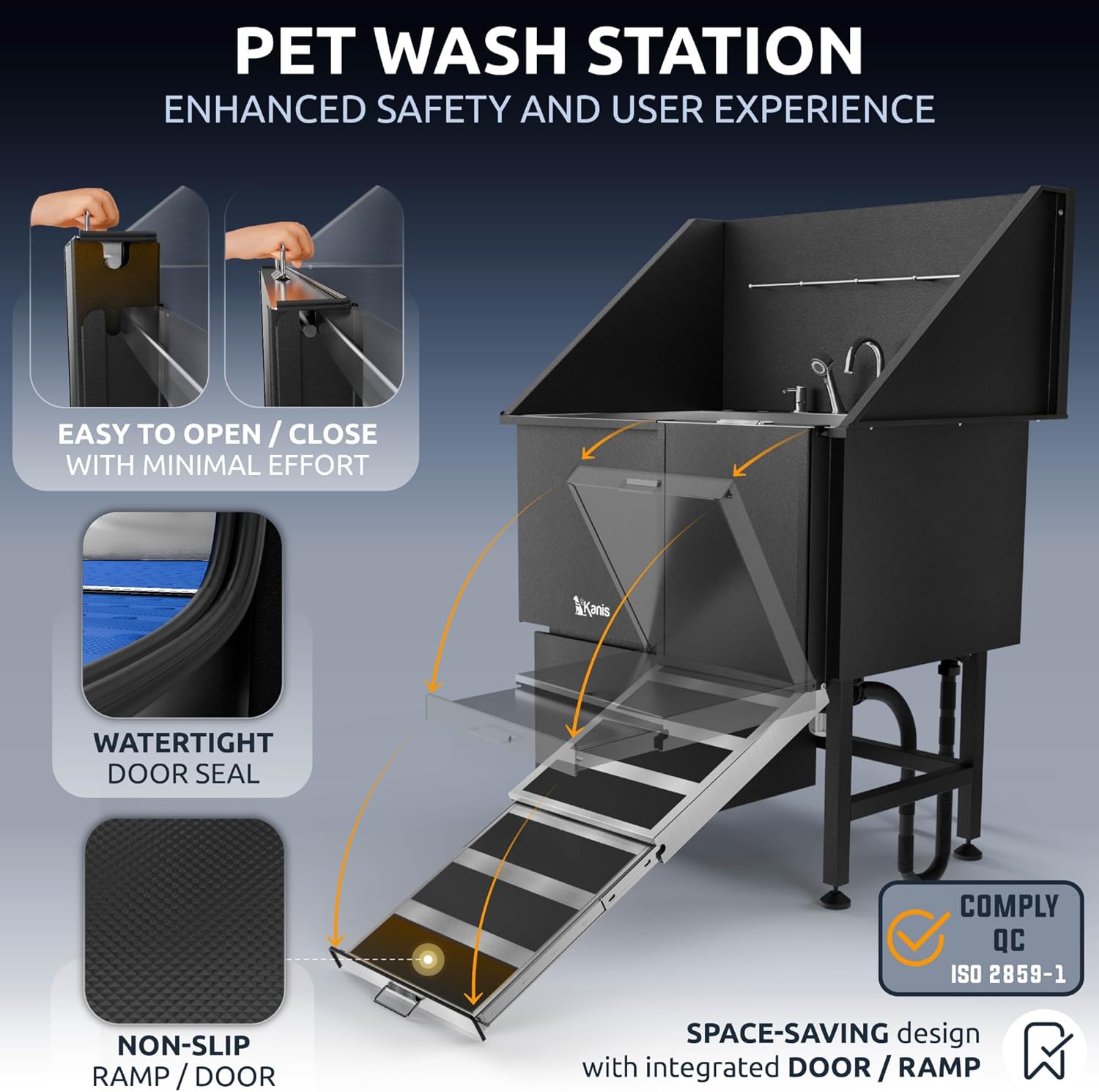 PET WASH STATION
ENHANCED SAFETY AND USER EXPERIENCE

EASY TO OPEN / CLOSE
WITH MINIMAL EFFORT

WATERTIGHT
DOOR SEAL

NON-SLIP
RAMP / DOOR

Kanis

COMPLY
QC
ISO 2859-1

SPACE-SAVING design
with integrated DOOR / RAMP