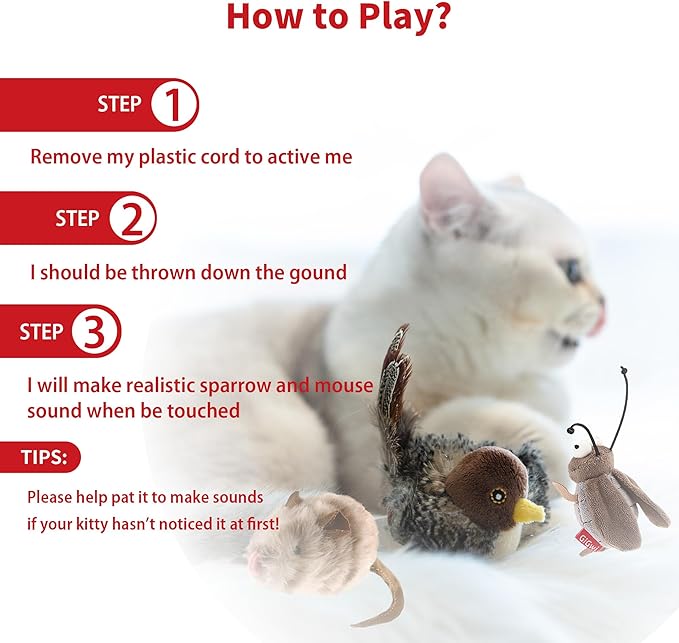 How to Play?

STEP 1

Remove my plastic cord to active me

STEP 2

I should be thrown down the gound

STEP 3

I will make realistic sparrow and mouse sound when be touched

TIPS:

Please help pat it to make sounds if your kitty hasn't noticed it at first!

GiGwi