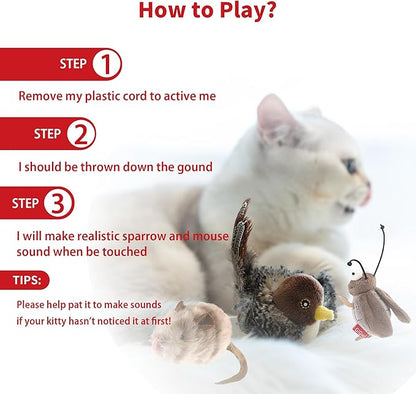 How to Play?

STEP 1

Remove my plastic cord to active me

STEP 2

I should be thrown down the gound

STEP 3

I will make realistic sparrow and mouse sound when be touched

TIPS:

Please help pat it to make sounds if your kitty hasn't noticed it at first!