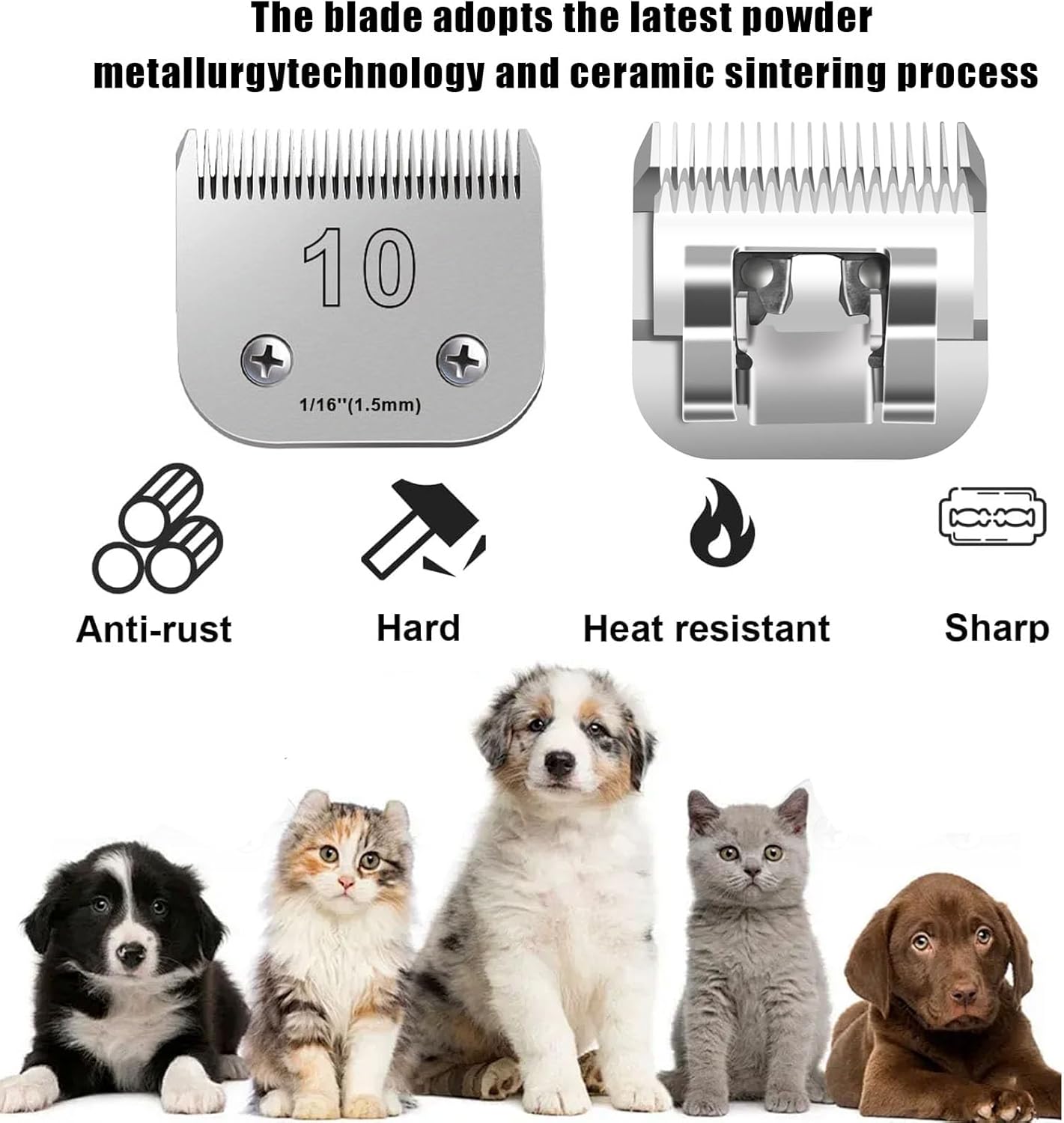 The blade adopts the latest powder metallurgytechnology and ceramic sintering process

10

1/16''(1.5mm)

Anti-rust

Hard

Heat resistant

Sharp