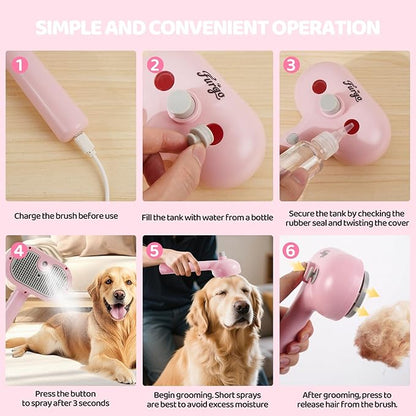 SIMPLE AND CONVENIENT OPERATION

1

Charge the brush before use

2

Furgo

Fill the tank with water from a bottle

3

Furgo

Secure the tank by checking the rubber seal and twisting the cover

4

Press the button to spray after 3 seconds

5

Begin grooming. Short sprays are best to avoid excess moisture

6

After grooming, press to release hair from the brush.