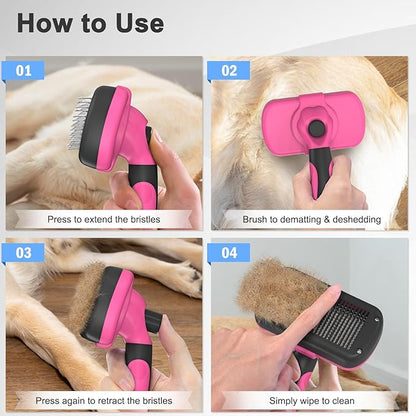 How to Use

01

Press to extend the bristles

02

Brush to dematting & deshedding

03

Press again to retract the bristles

04

Simply wipe to clean