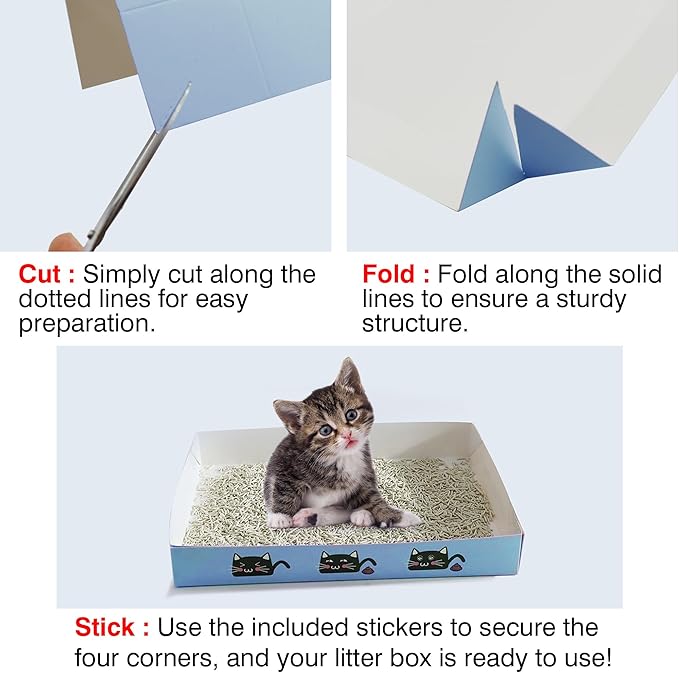 Cut : Simply cut along the dotted lines for easy preparation.

Fold : Fold along the solid lines to ensure a sturdy structure.

Stick : Use the included stickers to secure the four corners, and your litter box is ready to use!