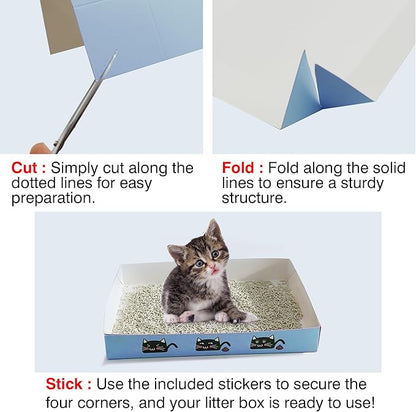 Cut : Simply cut along the dotted lines for easy preparation.

Fold : Fold along the solid lines to ensure a sturdy structure.

Stick : Use the included stickers to secure the four corners, and your litter box is ready to use!