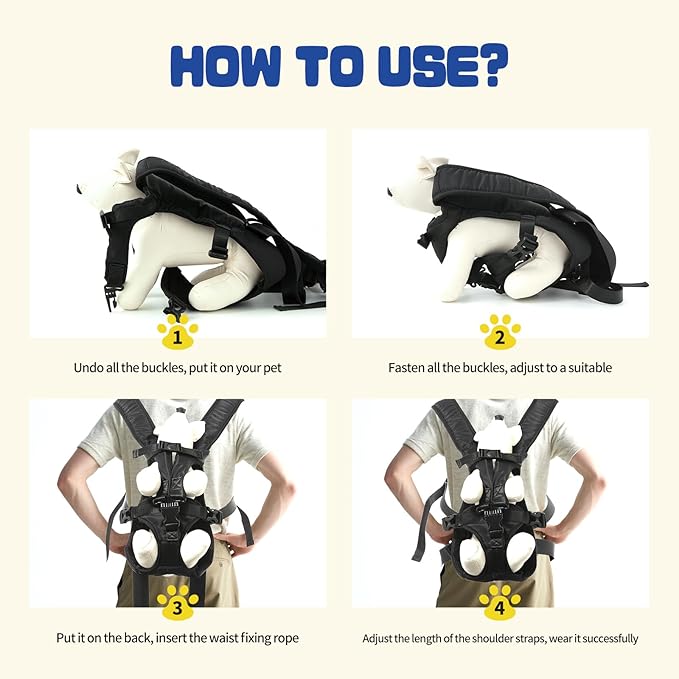 HOW TO USE?

1

Undo all the buckles, put it on your pet

2

Fasten all the buckles, adjust to a suitable

3

Put it on the back, insert the waist fixing rope

4

Adjust the length of the shoulder straps, wear it successfully