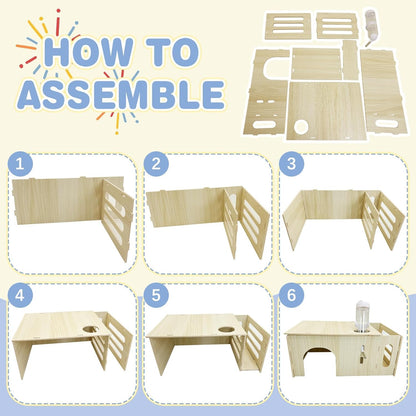 HOW TO ASSEMBLE

1

2

3

4

5

6