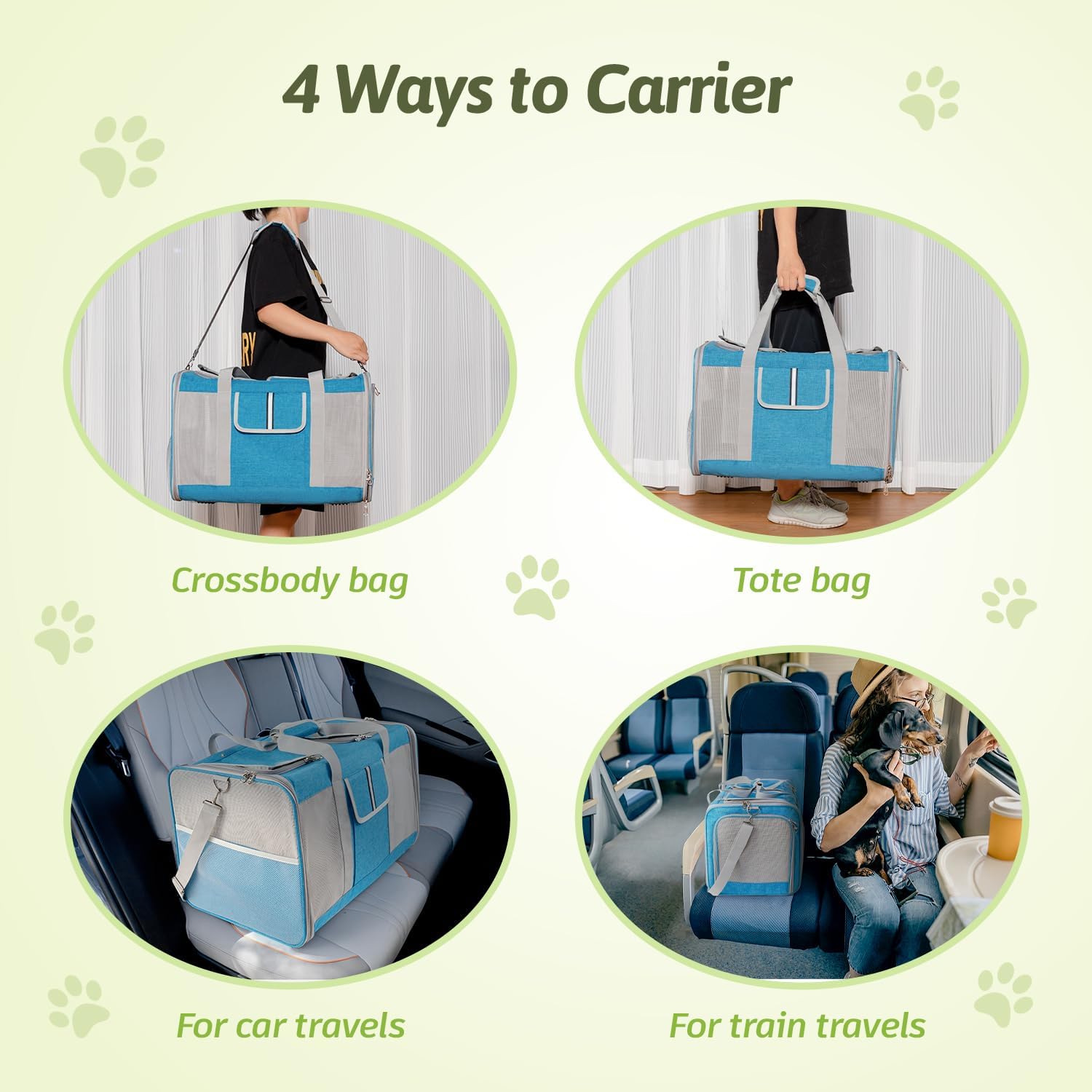 4 Ways to Carrier

Crossbody bag

Tote bag

For car travels

For train travels