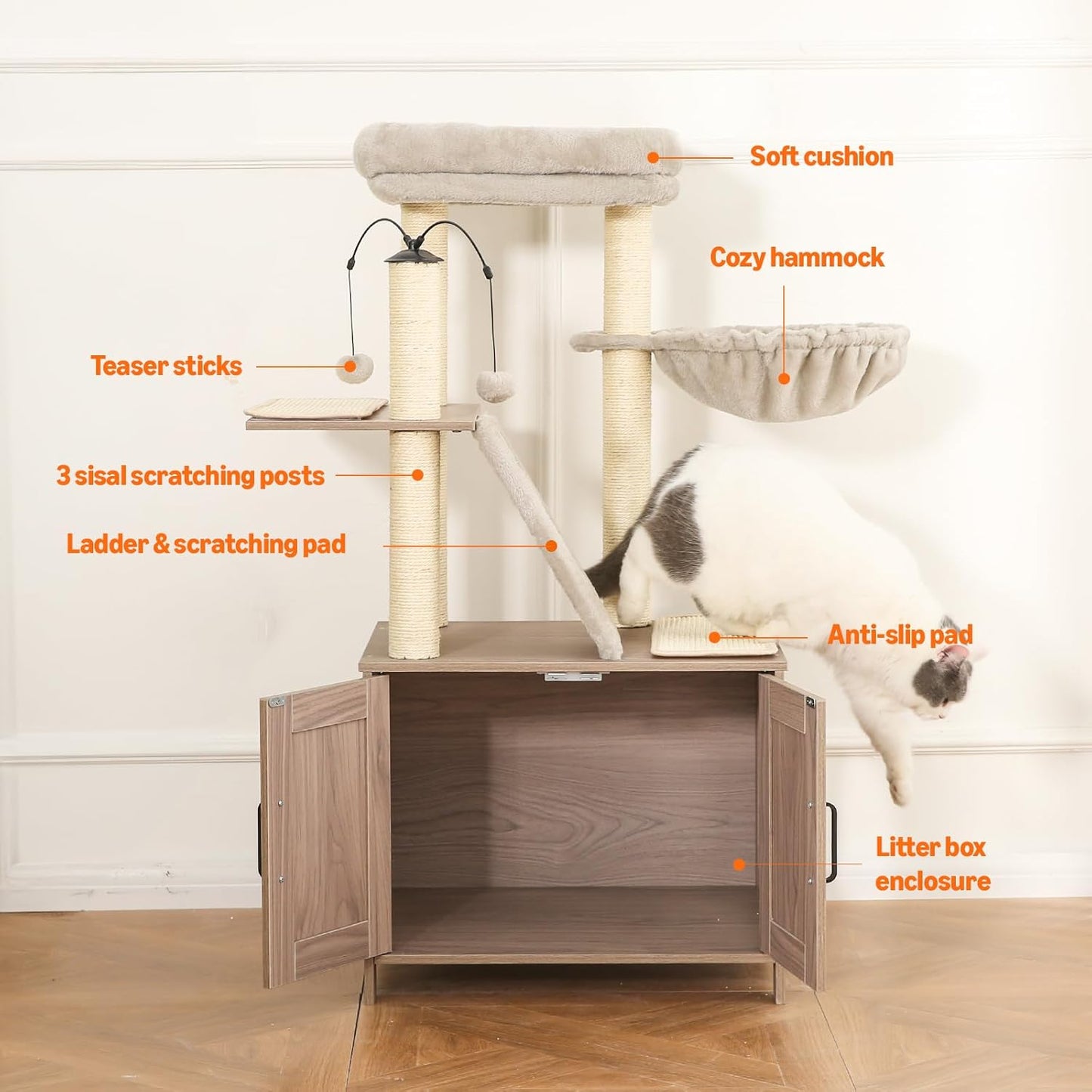 Soft cushion

Cozy hammock

Teaser sticks

3 sisal scratching posts

Ladder & scratching pad

Anti-slip pad

Litter box enclosure