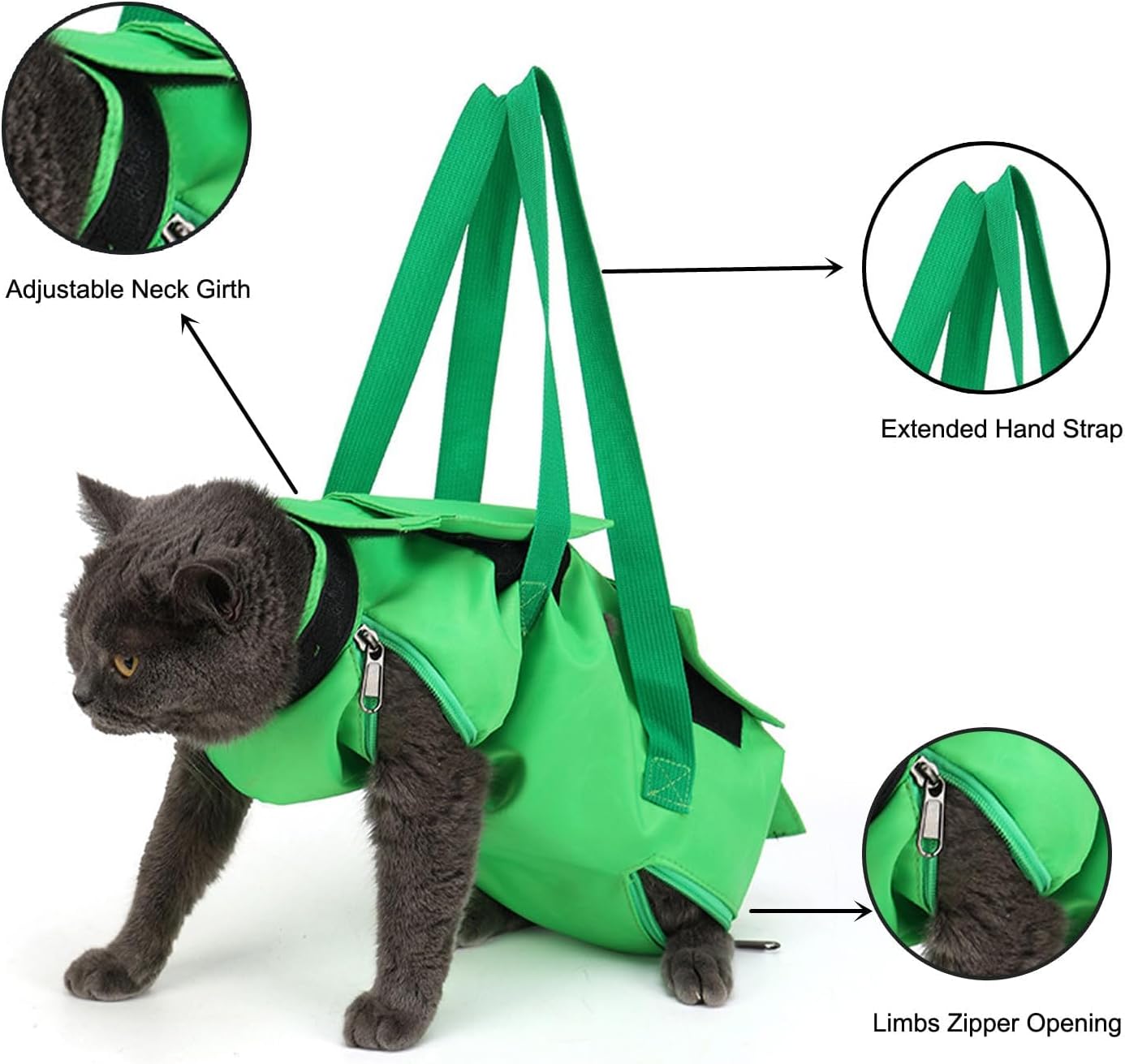 Adjustable Neck Girth

Extended Hand Strap

Limbs Zipper Opening