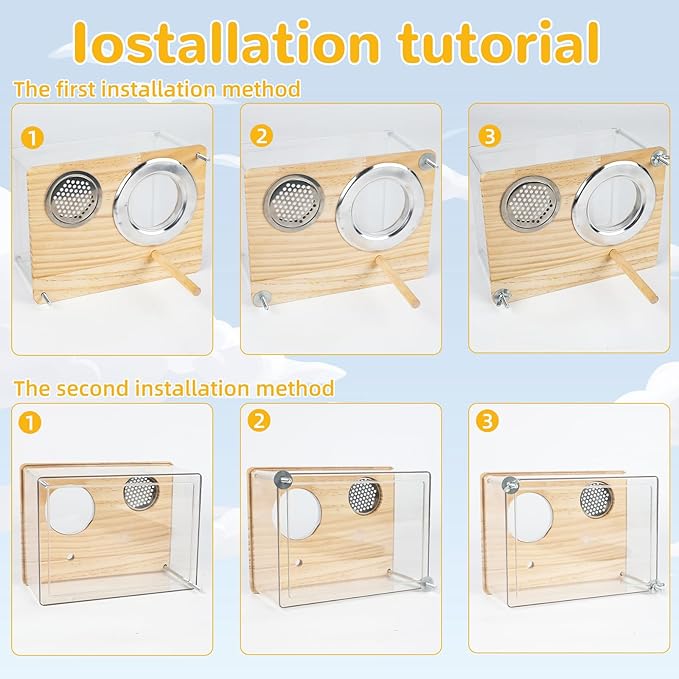 Iostallation tutorial

The first installation method

1

2

3

The second installation method

1

2

3