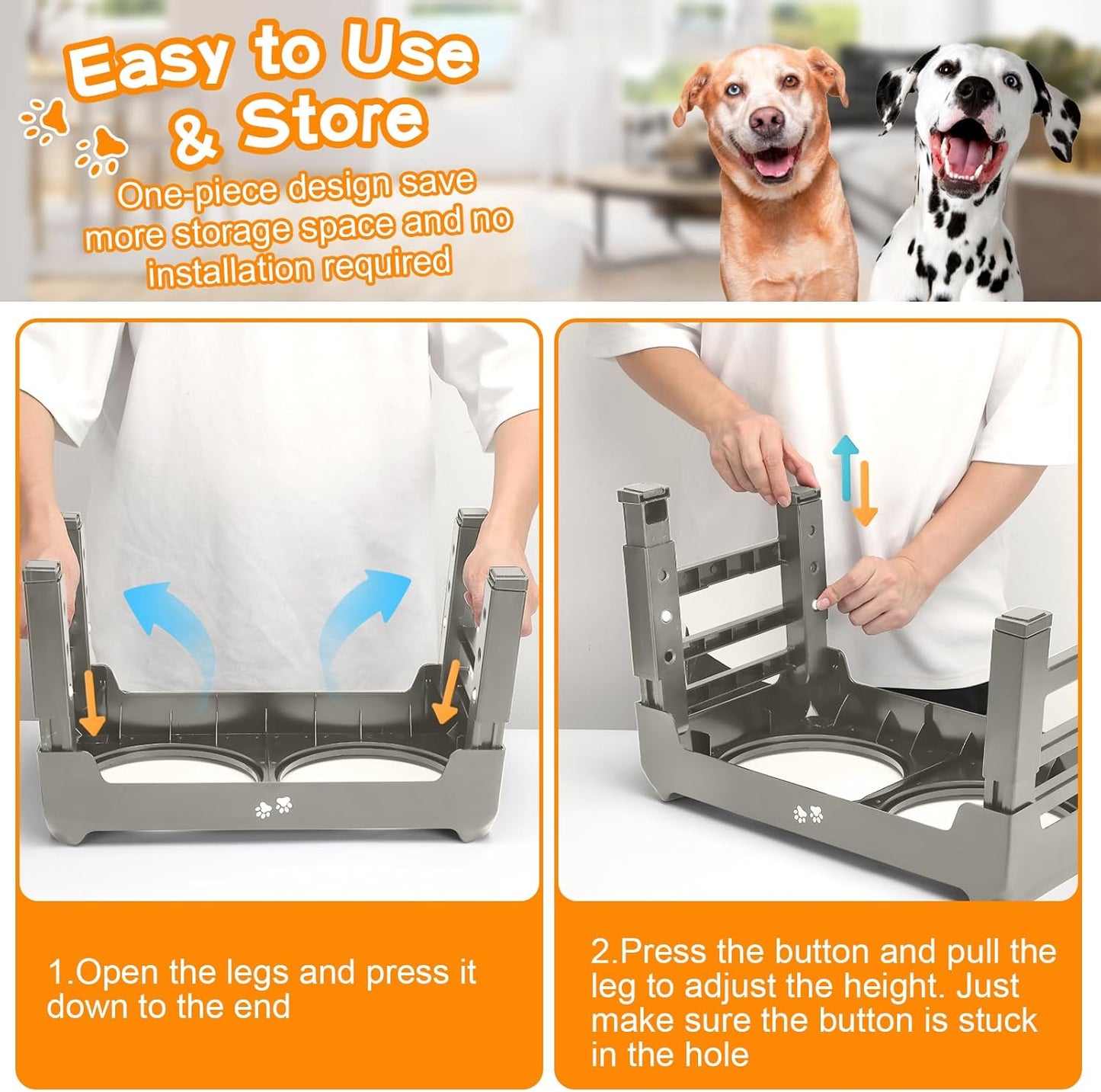 Easy to Use & Store

One-piece design save more storage space and no installation required

1.Open the legs and press it down to the end

2.Press the button and pull the leg to adjust the height. Just make sure the button is stuck in the hole