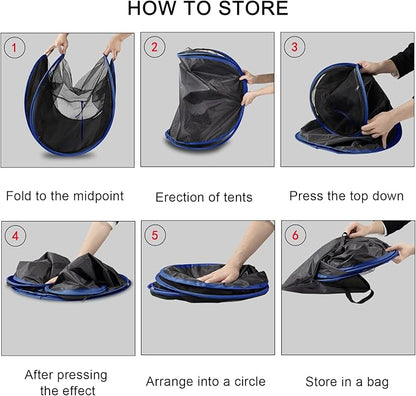 HOW TO STORE

1

Fold to the midpoint

2

Erection of tents

3

Press the top down

4

After pressing the effect

5

Arrange into a circle

6

Store in a bag