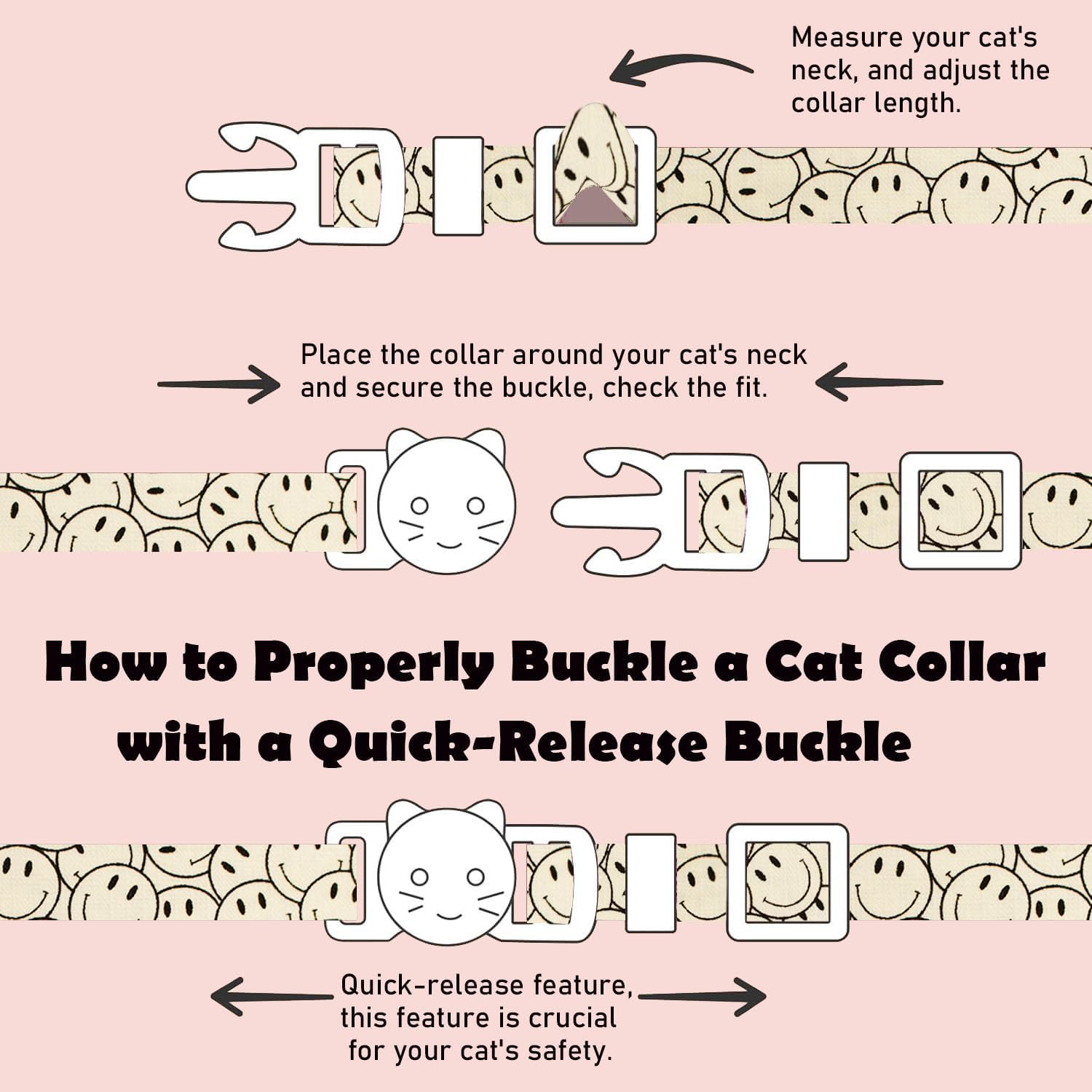 Measure your cat's neck, and adjust the collar length.

Place the collar around your cat's neck and secure the buckle, check the fit.

How to Properly Buckle a Cat Collar with a Quick-Release Buckle

Quick-release feature, this feature is crucial for your cat's safety.