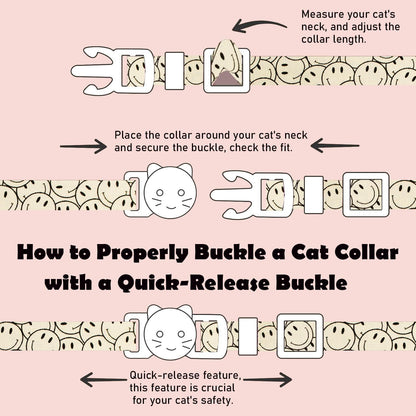 Measure your cat's neck, and adjust the collar length.

Place the collar around your cat's neck and secure the buckle, check the fit.

How to Properly Buckle a Cat Collar with a Quick-Release Buckle

Quick-release feature, this feature is crucial for your cat's safety.