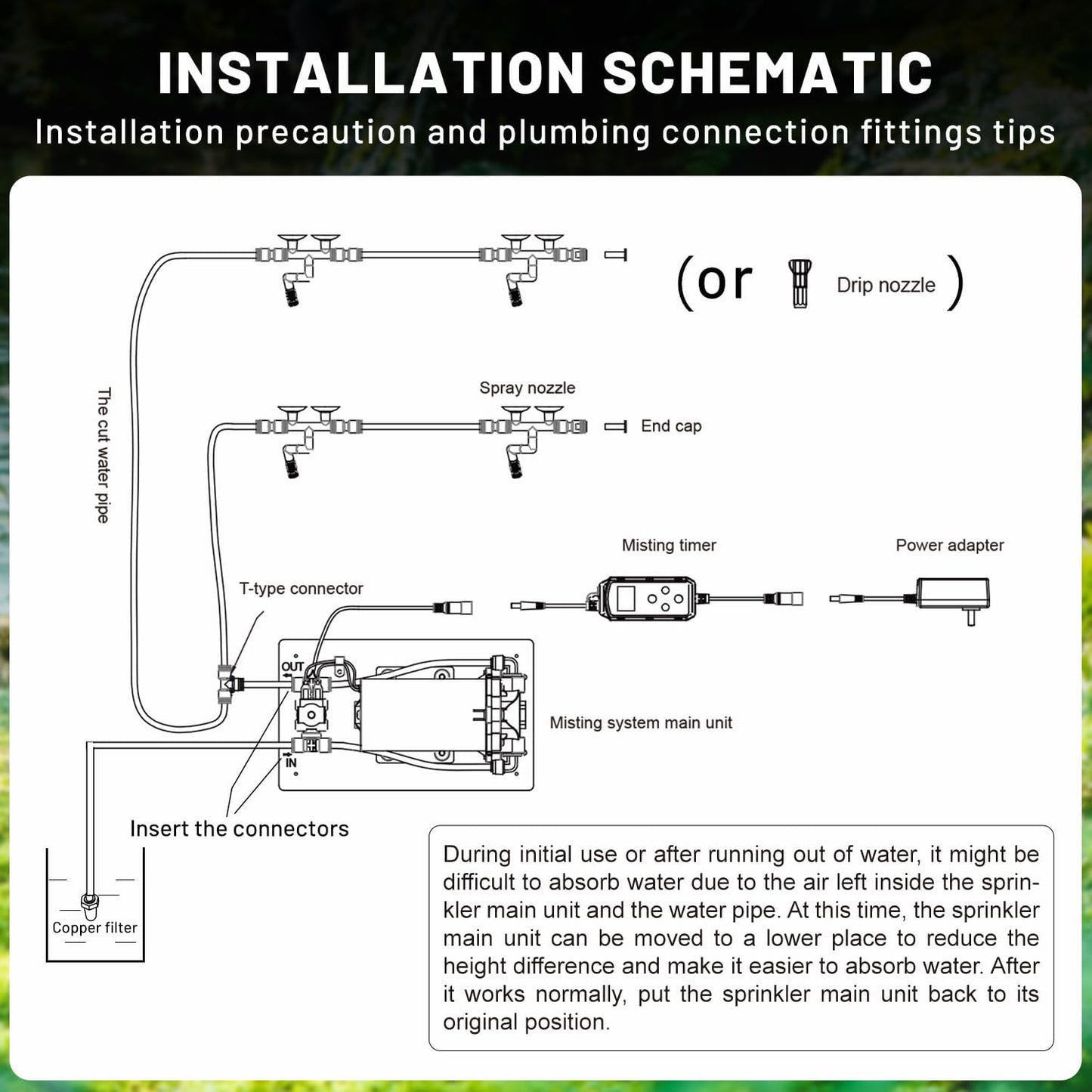 INSTALLATION SCHEMATIC
Installation precaution and plumbing connection fittings tips

(or Drip nozzle )

The cut water pipe

Spray nozzle

End cap

Misting timer

Power adapter

T-type connector

OUT

IN

Misting system main unit

Insert the connectors

Copper filter

During initial use or after running out of water, it might be difficult to absorb water due to the air left inside the sprinkler main unit and the water pipe. At this time, the sprinkler main unit can be moved to a lower place to reduce the height difference and make it easier to absorb water. After it works normally, put the sprinkler main unit back to its original position.