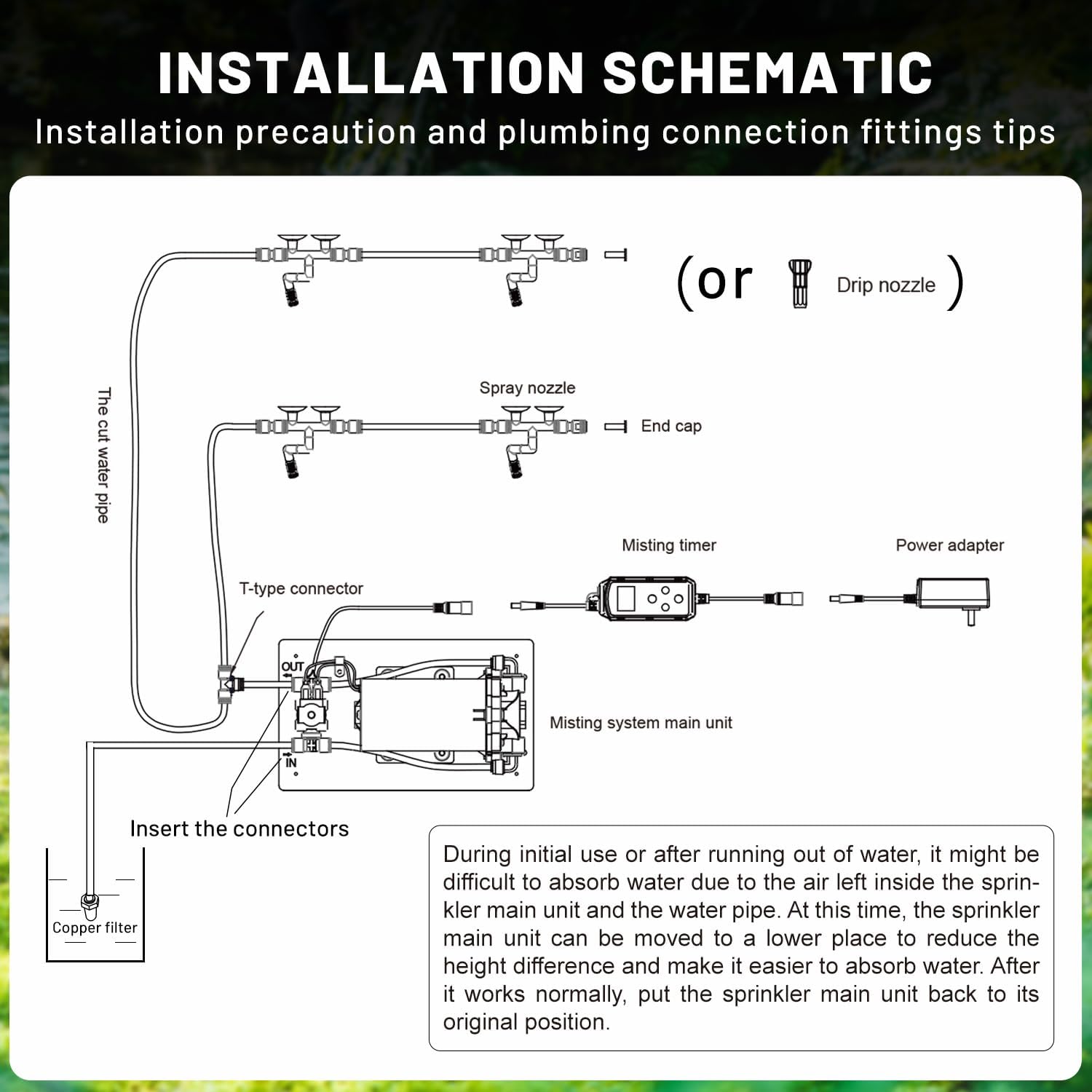 INSTALLATION SCHEMATIC

Installation precaution and plumbing connection fittings tips

(or Drip nozzle )

The cut water pipe

Spray nozzle

End cap

Misting timer

Power adapter

T-type connector

OUT

IN

Misting system main unit

Insert the connectors

Copper filter

During initial use or after running out of water, it might be difficult to absorb water due to the air left inside the sprinkler main unit and the water pipe. At this time, the sprinkler main unit can be moved to a lower place to reduce the height difference and make it easier to absorb water. After it works normally, put the sprinkler main unit back to its original position.