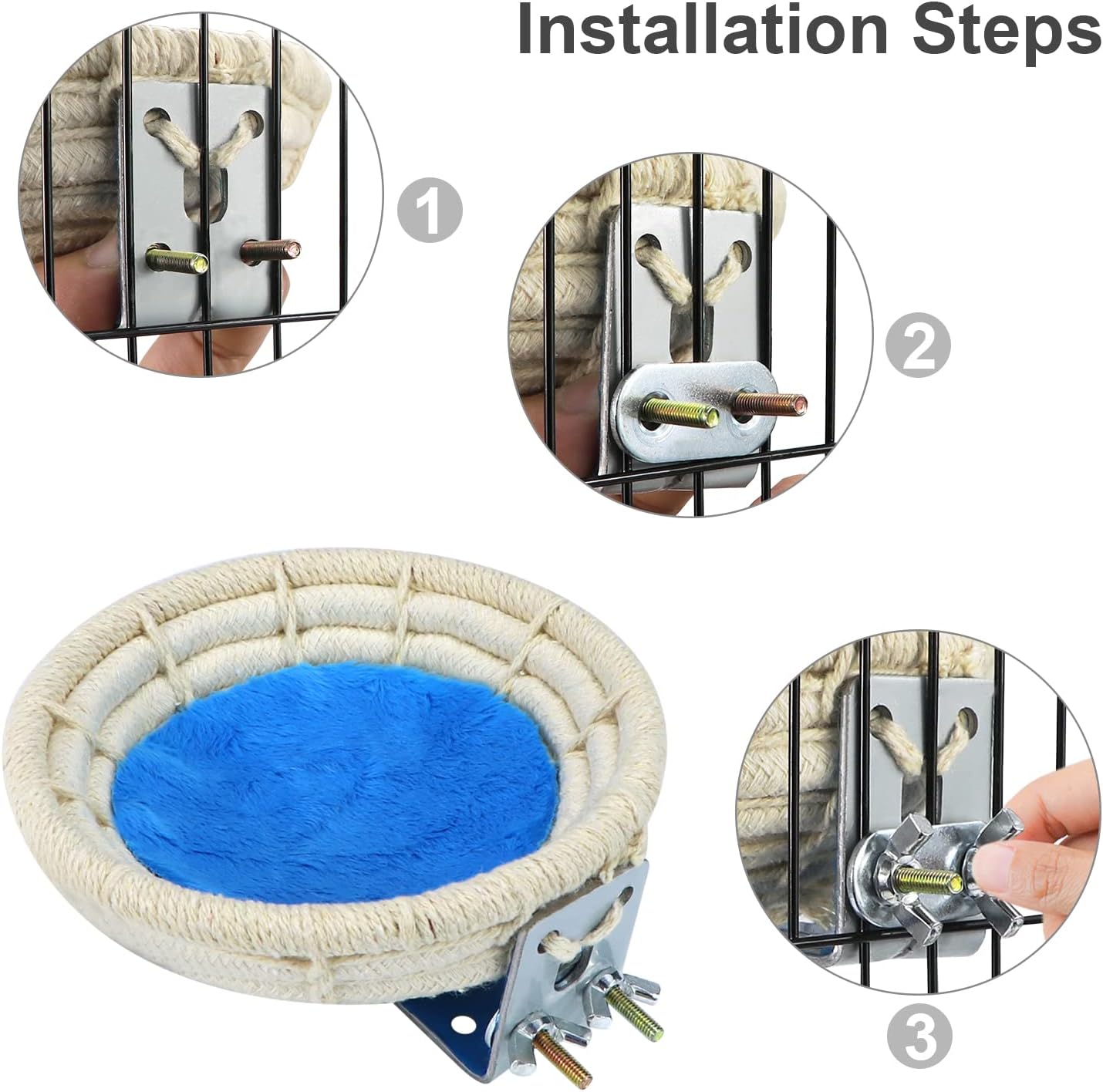 Installation Steps

1

2

3