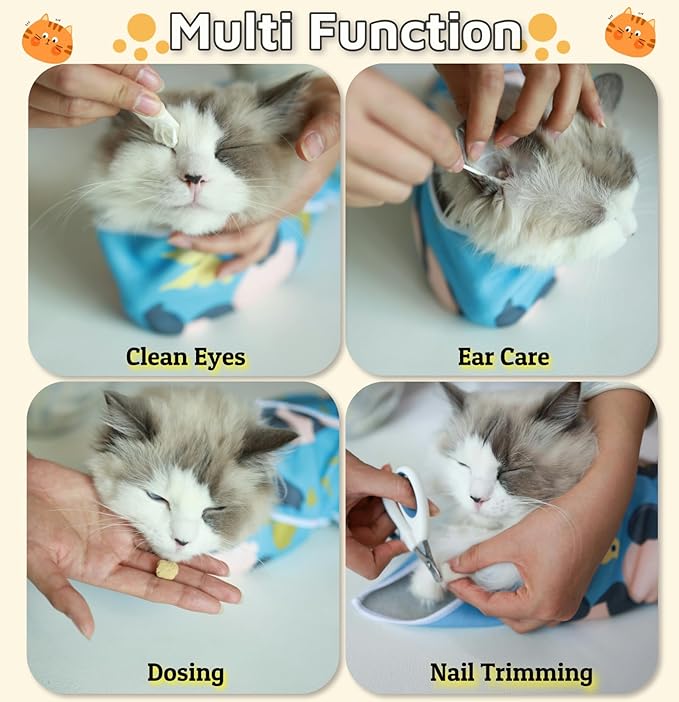 Multi Function

Clean Eyes

Ear Care

Dosing

Nail Trimming