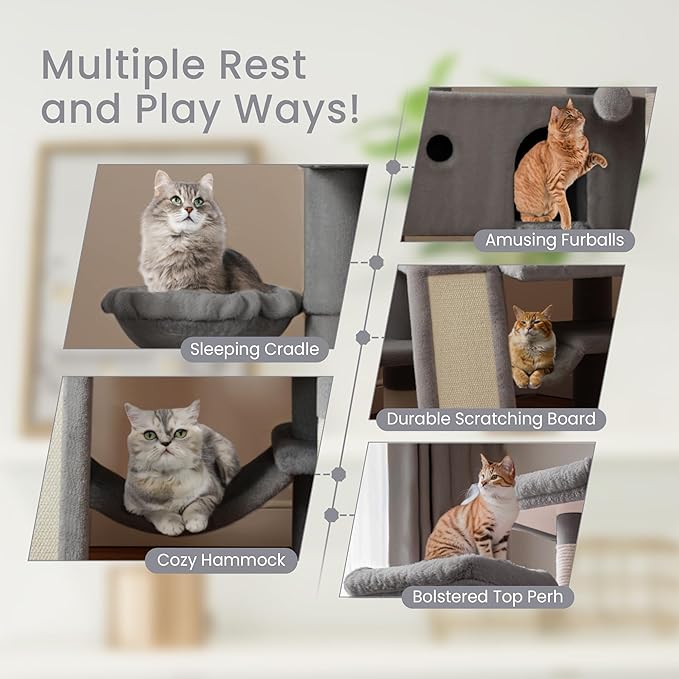 Multiple Rest and Play Ways!

Sleeping Cradle

Cozy Hammock

Amusing Furballs

Durable Scratching Board

Bolstered Top Perh