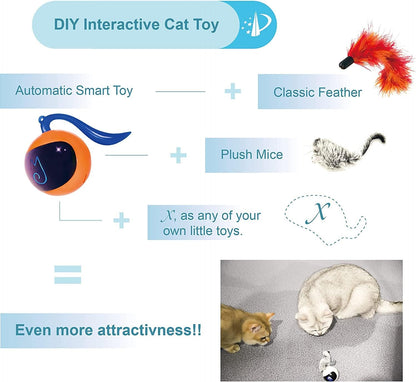 DIY Interactive Cat Toy

Automatic Smart Toy

+

Classic Feather

+

Plush Mice

+

$\mathcal{X}$, as any of your own little toys.

$\mathcal{X}$

=

Even more attractivness!!