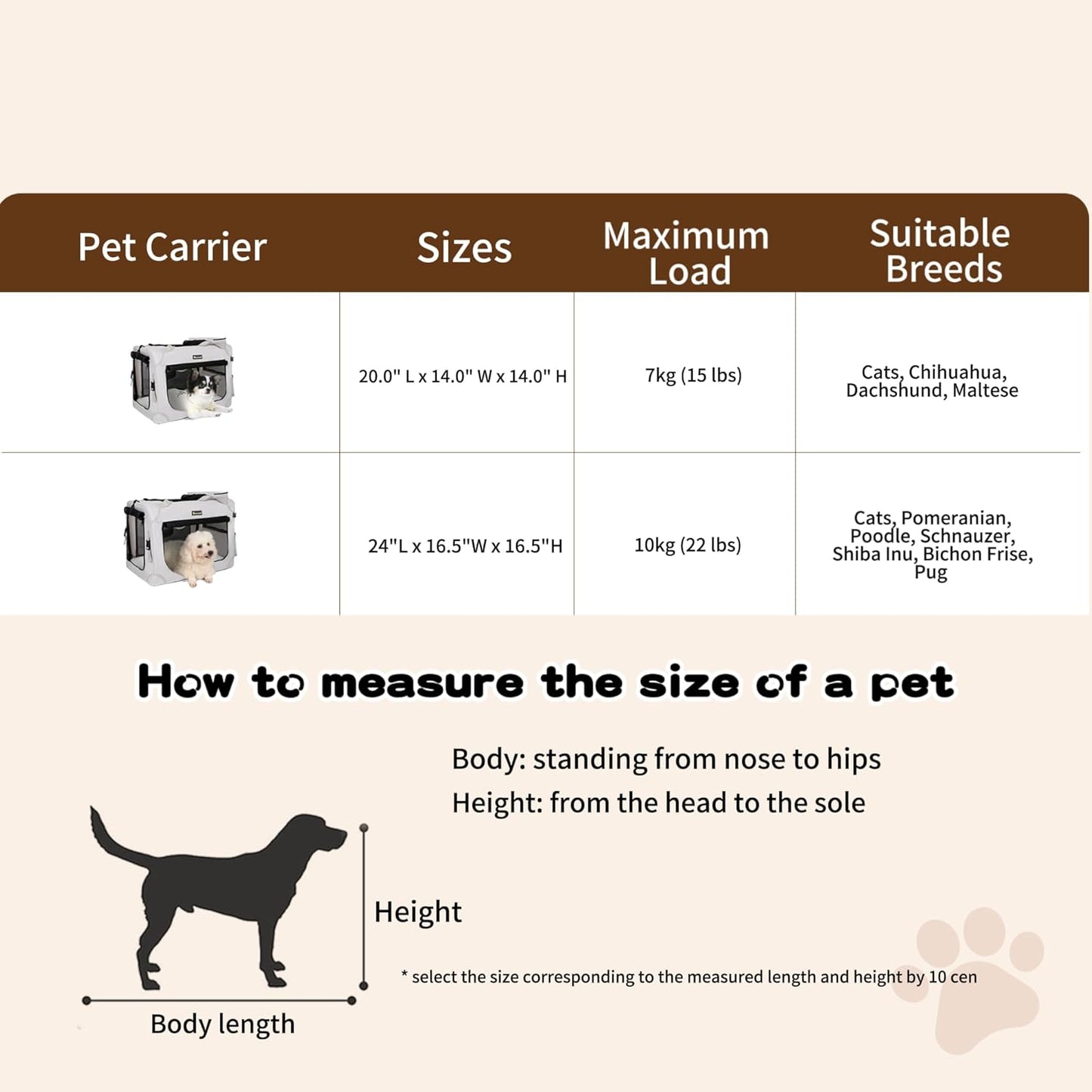 | Pet Carrier | Sizes | Maximum Load | Suitable Breeds |
|---|---|---|---|
| | 20.0" L x 14.0" W x 14.0" H | 7kg (15 lbs) | Cats, Chihuahua, Dachshund, Maltese |
| | 24"L x 16.5"W x 16.5"H | 10kg (22 lbs) | Cats, Pomeranian, Poodle, Schnauzer, Shiba Inu, Bichon Frise, Pug |

How to measure the size of a pet

Body: standing from nose to hips

Height: from the head to the sole

Height

* select the size corresponding to the measured length and height by 10 cen

Body length