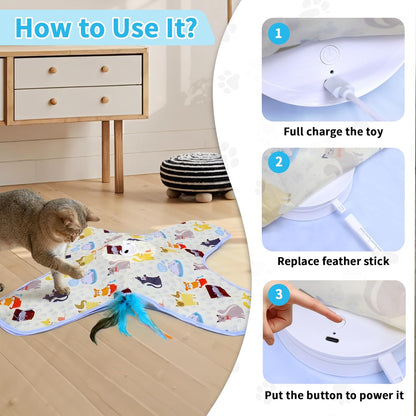 How to Use It?

1

Full charge the toy

2

Replace feather stick

3

Put the button to power it