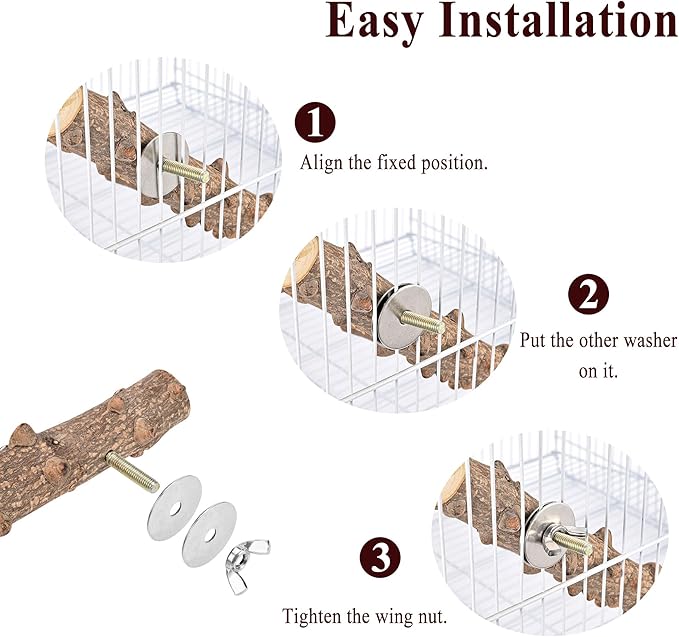 Easy Installation

1
Align the fixed position.

2
Put the other washer on it.

3
Tighten the wing nut.