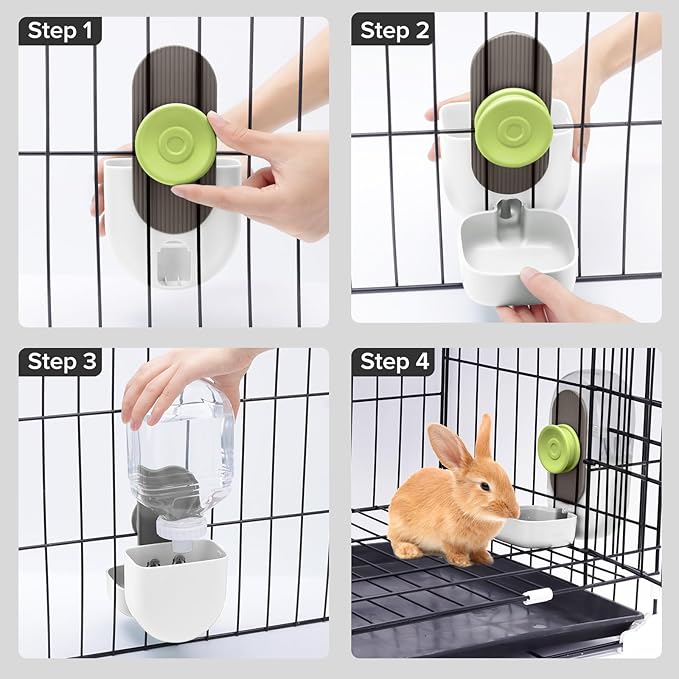 Step 1

Step 2

Step 3

Step 4