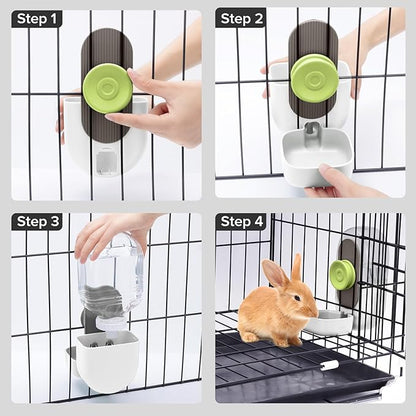 Step 1

Step 2

Step 3

Step 4