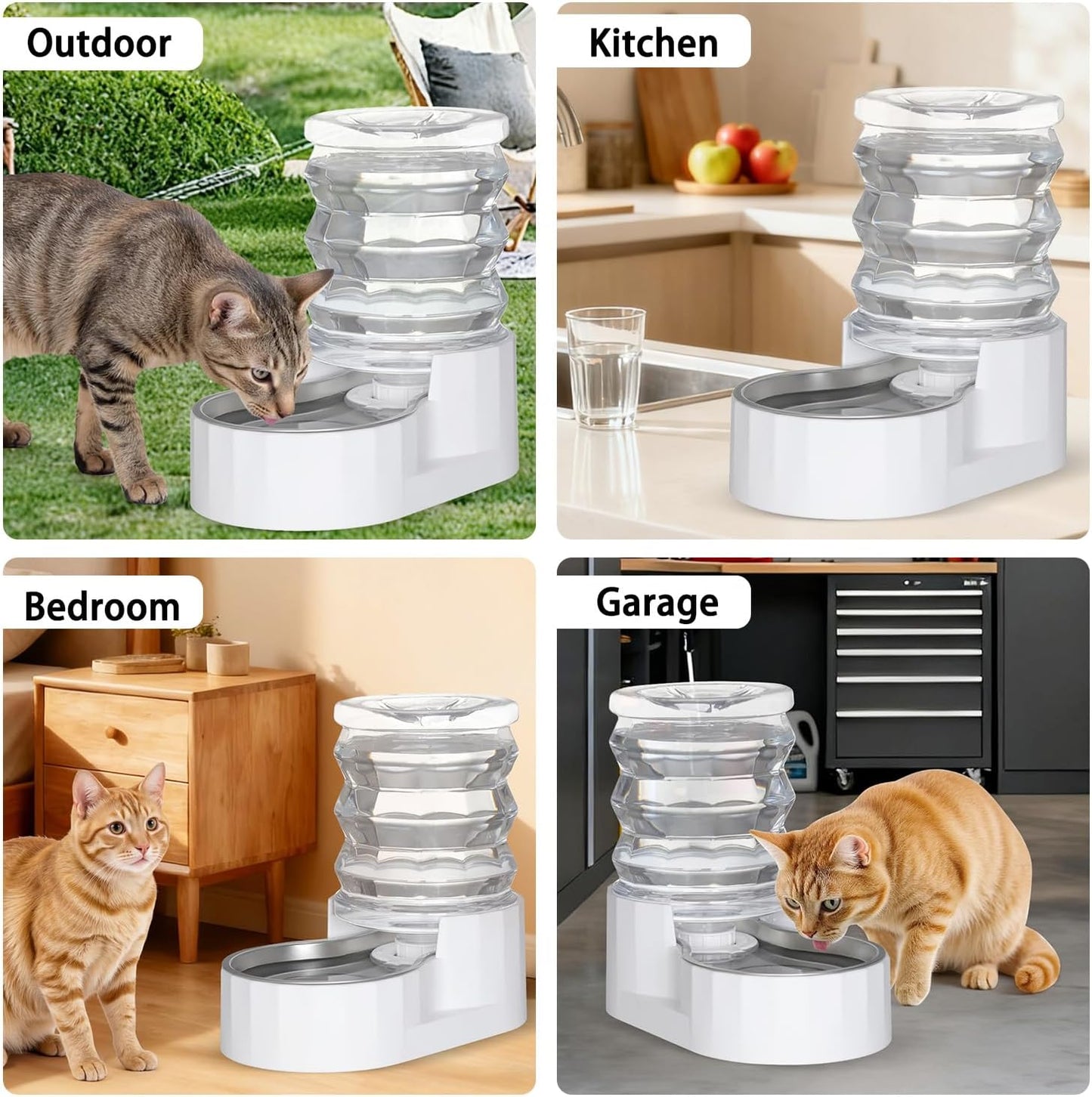 Outdoor

Kitchen

Bedroom

Garage