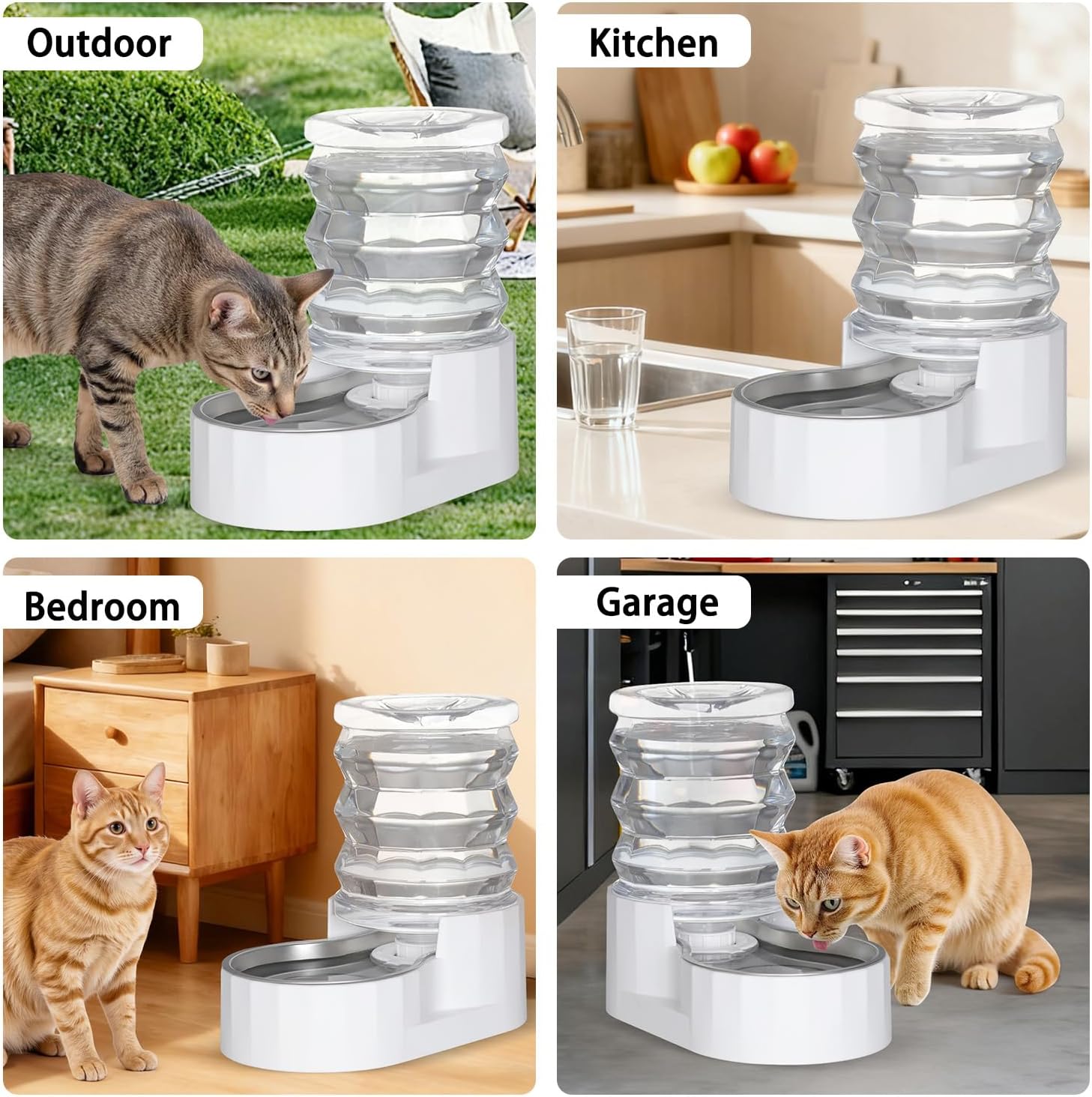 Outdoor

Kitchen

Bedroom

Garage