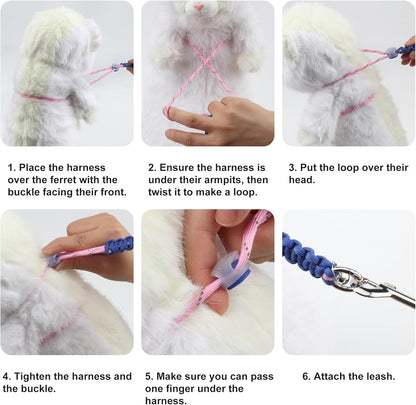 1. Place the harness over the ferret with the buckle facing their front.

2. Ensure the harness is under their armpits, then twist it to make a loop.

3. Put the loop over their head.

4. Tighten the harness and the buckle.

5. Make sure you can pass one finger under the harness.

6. Attach the leash.