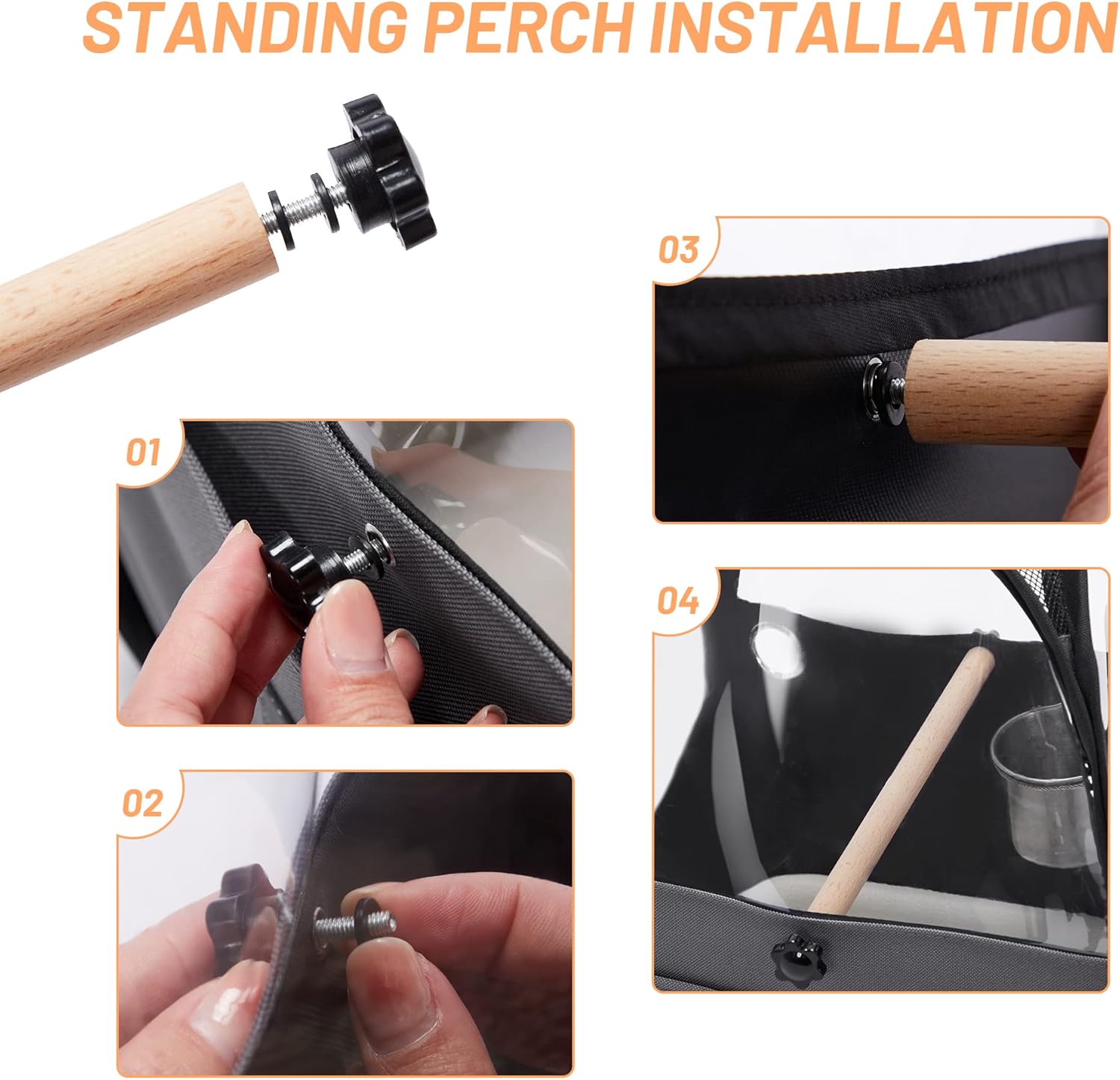 STANDING PERCH INSTALLATION

01

02

03

04