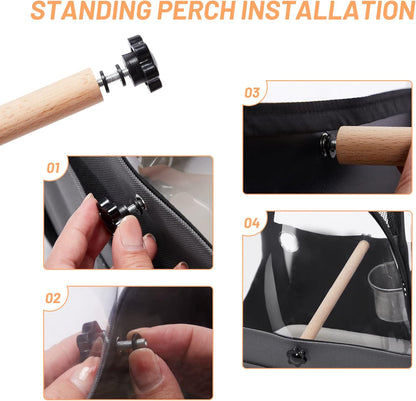 STANDING PERCH INSTALLATION

01

02

03

04