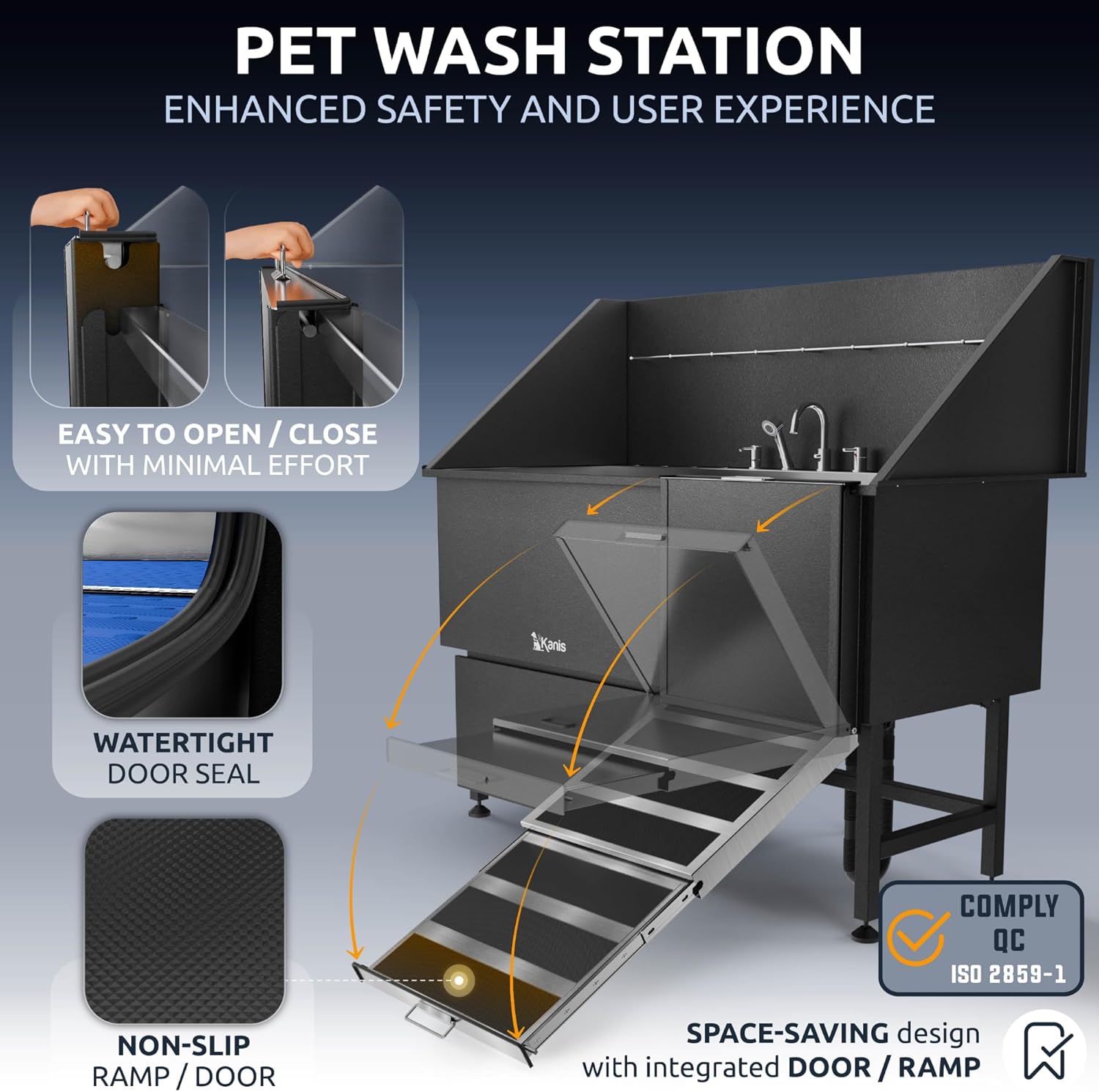 PET WASH STATION
ENHANCED SAFETY AND USER EXPERIENCE

EASY TO OPEN / CLOSE
WITH MINIMAL EFFORT

WATERTIGHT
DOOR SEAL

NON-SLIP
RAMP / DOOR

Kanis

COMPLY
QC
ISO 2859-1

SPACE-SAVING design
with integrated DOOR / RAMP