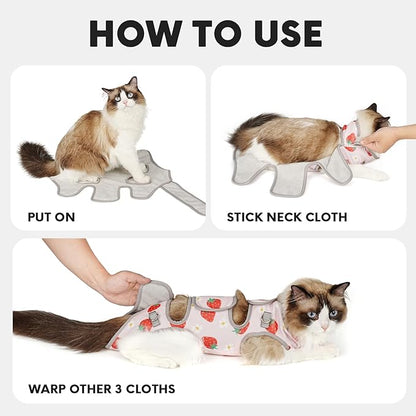 HOW TO USE

PUT ON

STICK NECK CLOTH

WARP OTHER 3 CLOTHS