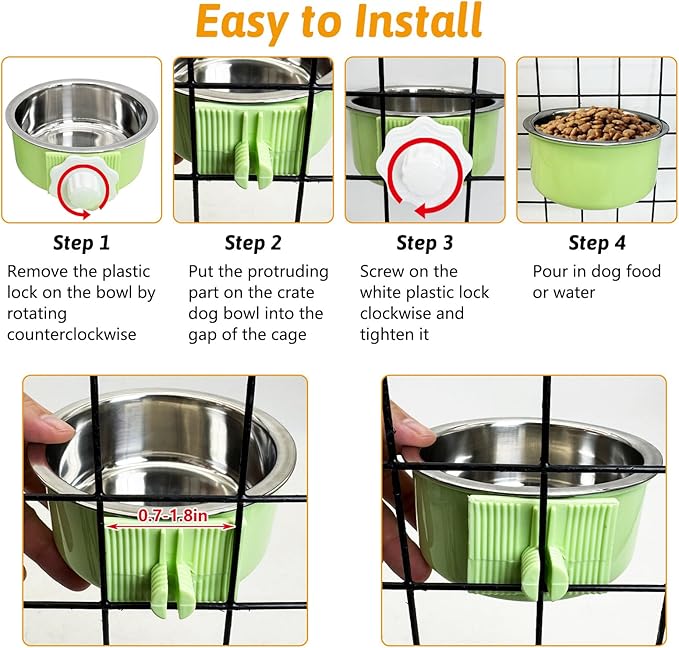 Easy to Install

Step 1
Remove the plastic lock on the bowl by rotating counterclockwise

Step 2
Put the protruding part on the crate dog bowl into the gap of the cage

Step 3
Screw on the white plastic lock clockwise and tighten it

Step 4
Pour in dog food or water

0.7-1.8in