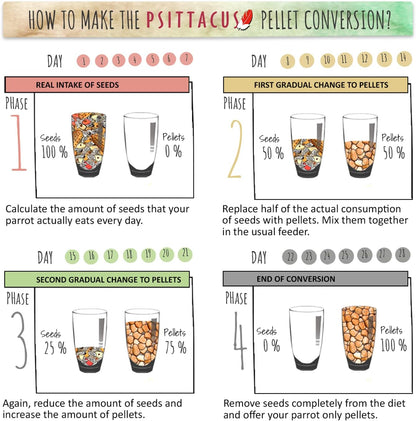 HOW TO MAKE THE PSITTACUS PELLET CONVERSION?

DAY 1 2 3 4 5 6 7

REAL INTAKE OF SEEDS

PHASE 1

Seeds 100 %

Pellets 0 %

Calculate the amount of seeds that your parrot actually eats every day.

DAY 8 9 10 11 12 13 14

FIRST GRADUAL CHANGE TO PELLETS

PHASE 2

Seeds 50 %

Pellets 50 %

Replace half of the actual consumption of seeds with pellets. Mix them together in the usual feeder.

DAY 15 16 17 18 19 20 21

SECOND GRADUAL CHANGE TO PELLETS

PHASE 3

Seeds 25 %

Pellets 75 %

Again, reduce the amount of seeds and increase the amount of pellets.

DAY 22 23 24 25 26 27 28

END OF CONVERSION

PHASE 4

Seeds 0 %

Pellets 100 %

Remove seeds completely from the diet and offer your parrot only pellets.