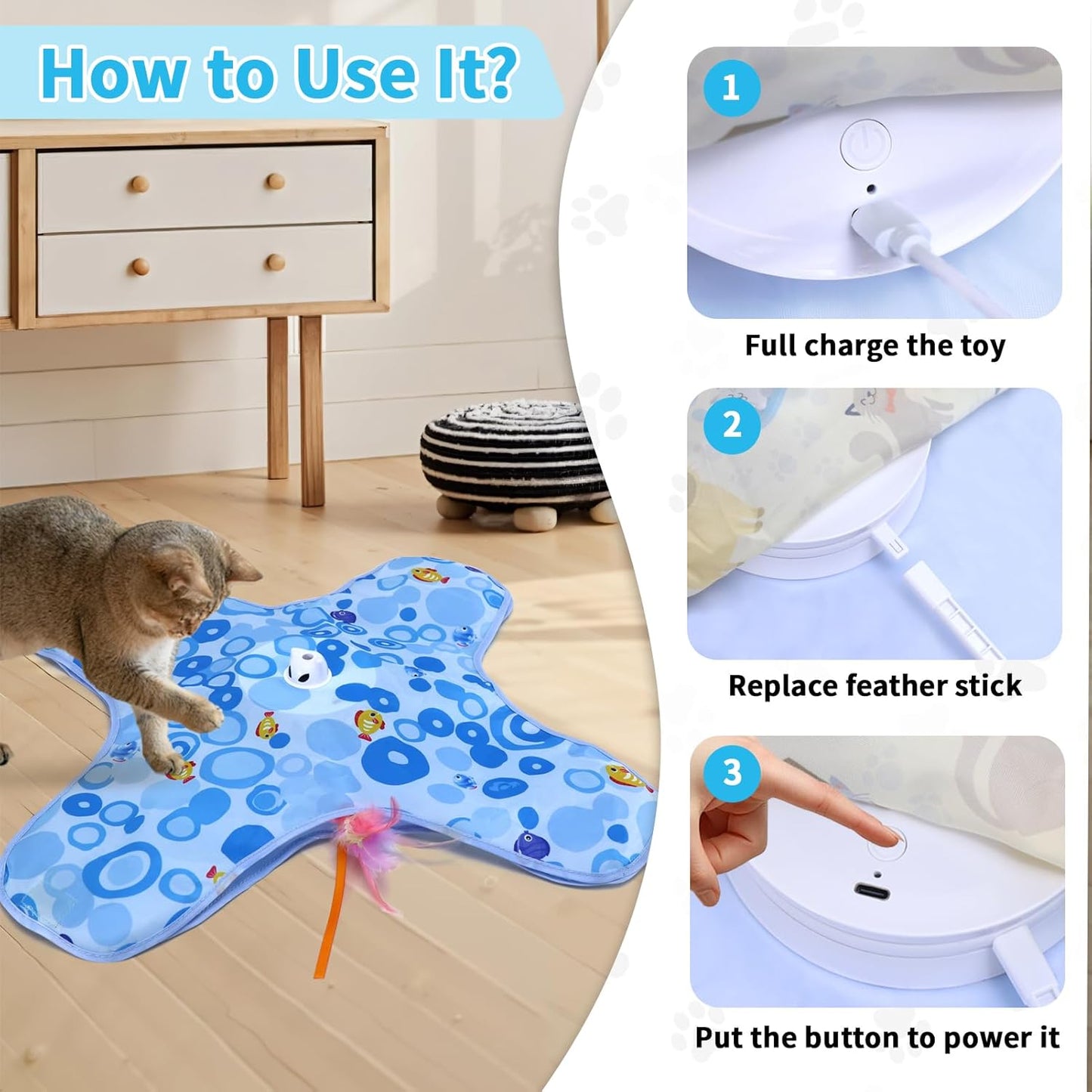 How to Use It?

1

Full charge the toy

2

Replace feather stick

3

Put the button to power it