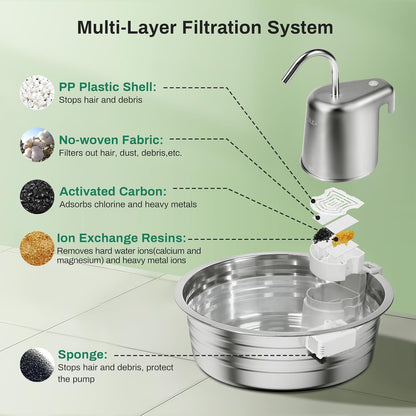 Multi-Layer Filtration System

PP Plastic Shell:
Stops hair and debris

No-woven Fabric:
Filters out hair, dust, debris,etc.

Activated Carbon:
Adsorbs chlorine and heavy metals

Ion Exchange Resins:
Removes hard water ions(calcium and magnesium) and heavy metal ions

Sponge:
Stops hair and debris, protect the pump