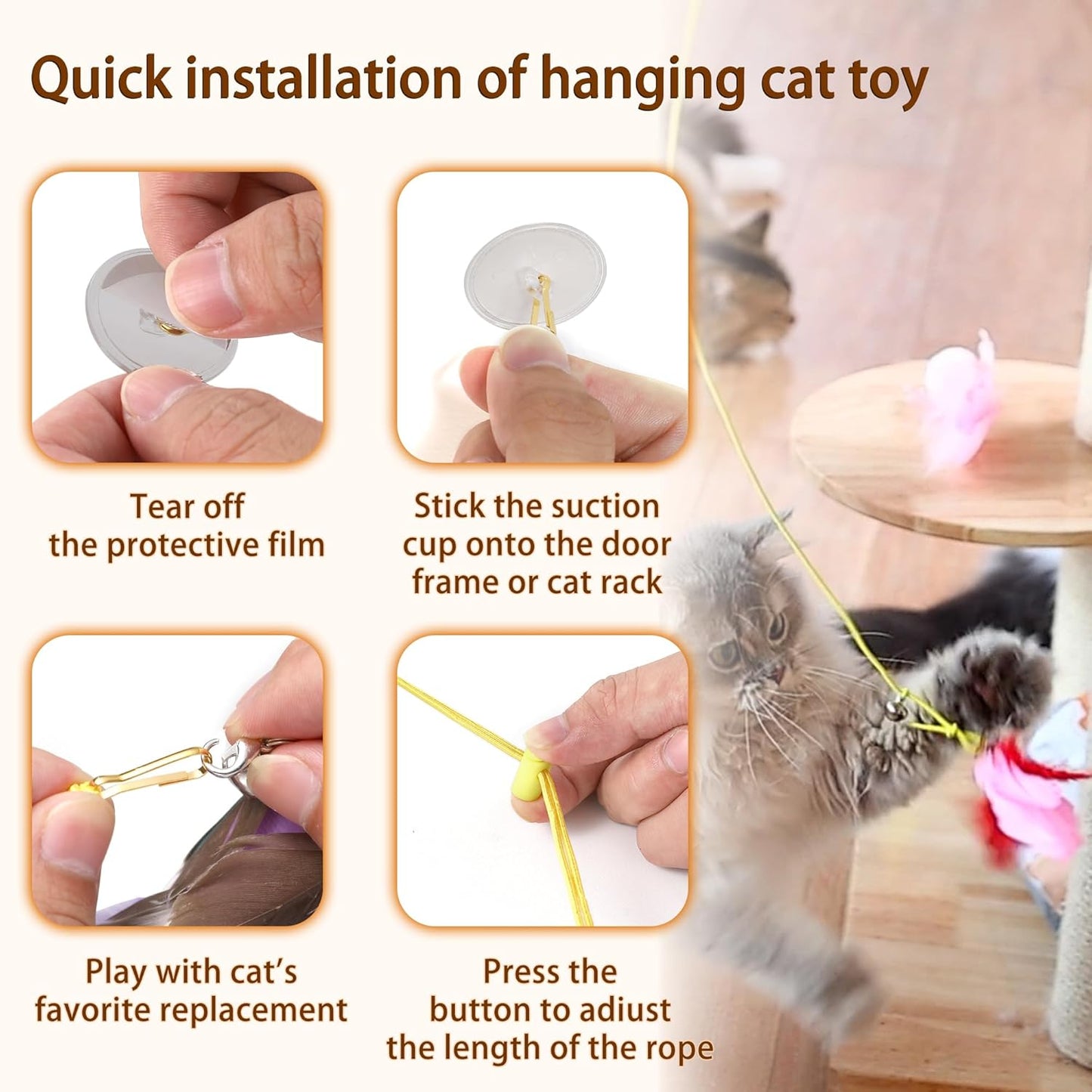 Quick installation of hanging cat toy

Tear off the protective film

Stick the suction cup onto the door frame or cat rack

Play with cat's favorite replacement

Press the button to adiust the length of the rope