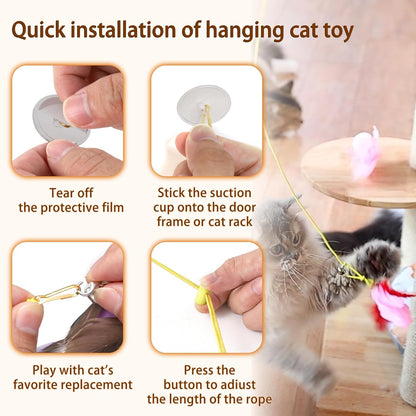 Quick installation of hanging cat toy

Tear off the protective film

Stick the suction cup onto the door frame or cat rack

Play with cat's favorite replacement

Press the button to adiust the length of the rope