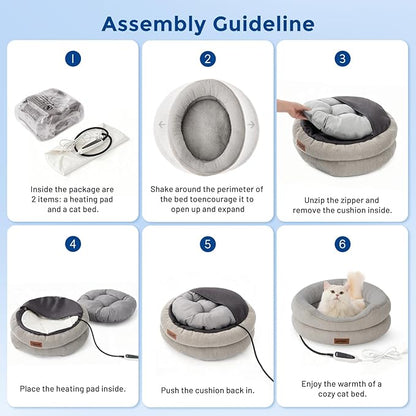 Assembly Guideline

1

Inside the package are 2 items: a heating pad and a cat bed.

2

Shake around the perimeter of the bed toencourage it to open up and expand

3

Unzip the zipper and remove the cushion inside.

4

Place the heating pad inside.

5

Push the cushion back in.

6

Enjoy the warmth of a cozy cat bed.