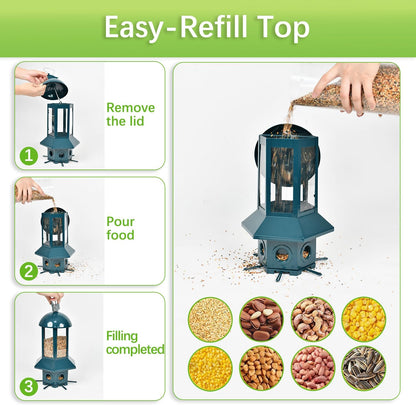 Easy-Refill Top

1
Remove the lid

2
Pour food

3
Filling completed