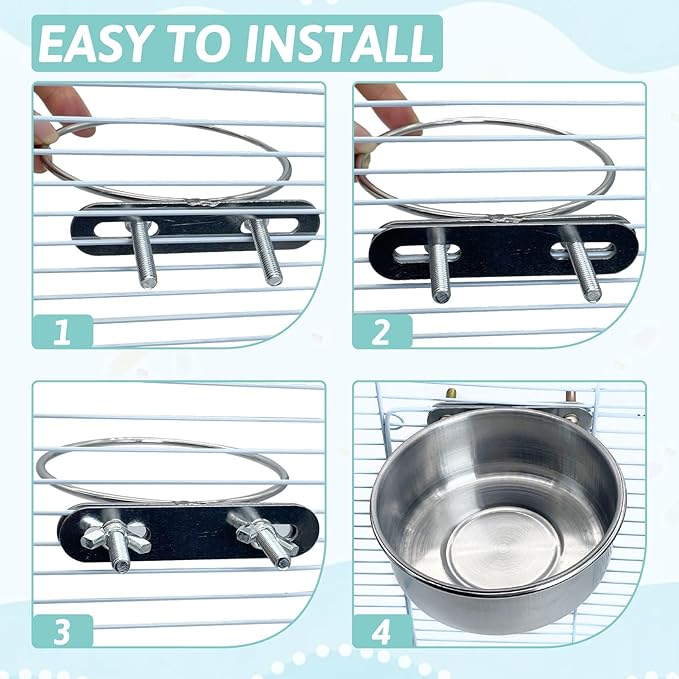 EASY TO INSTALL

1

2

3

4