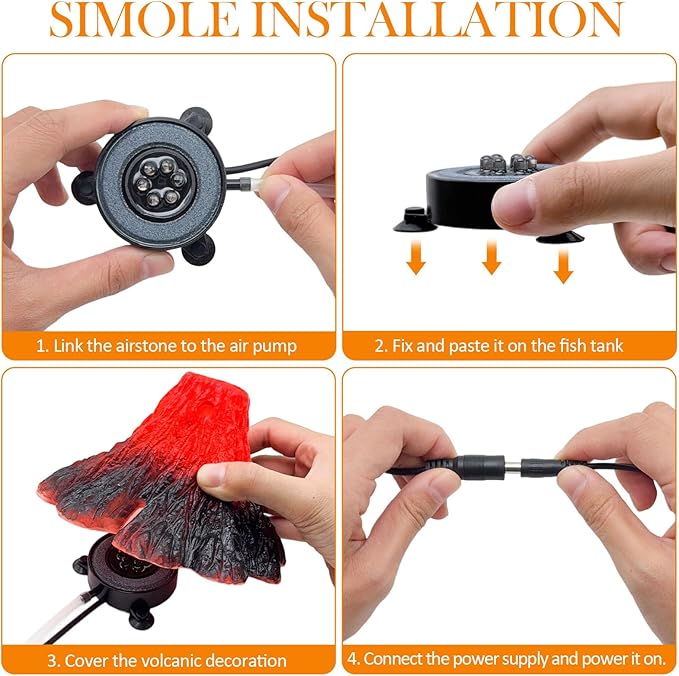 SIMOLE INSTALLATION

1. Link the airstone to the air pump

2. Fix and paste it on the fish tank

3. Cover the volcanic decoration

4. Connect the power supply and power it on.